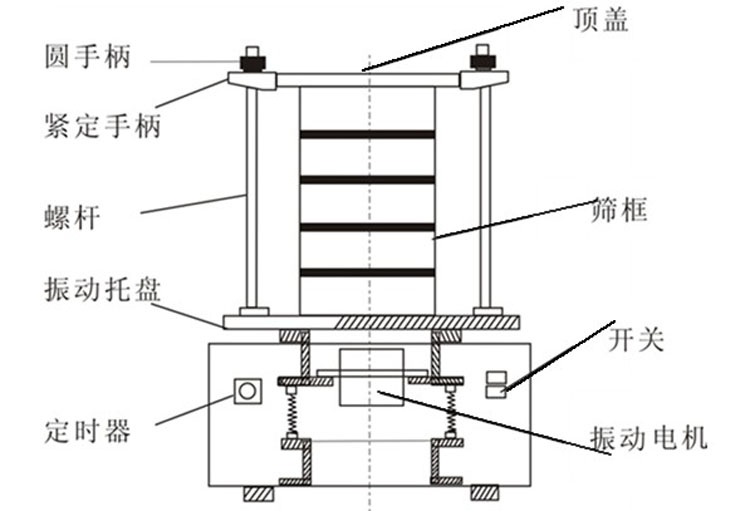 顶盖
圆手柄
紧定手柄
螺杆
筛框
振动托盘
开关
定时器
振动电机