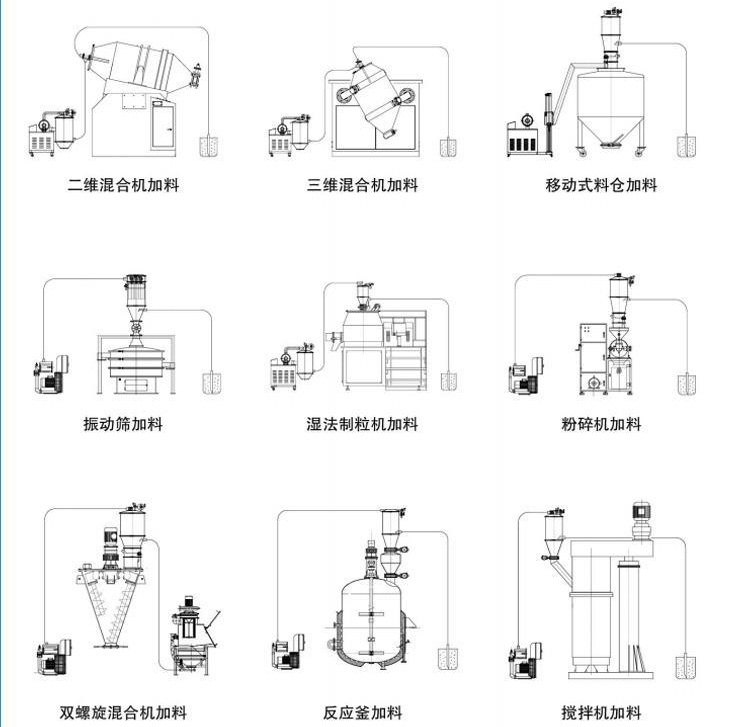 二维混合机加料

三维混合机加料

移动式料仓加料

振动筛加料

湿法制粒机加料

粉碎机加料

双螺旋混合机加料

反应釜加料

搅拌机加料